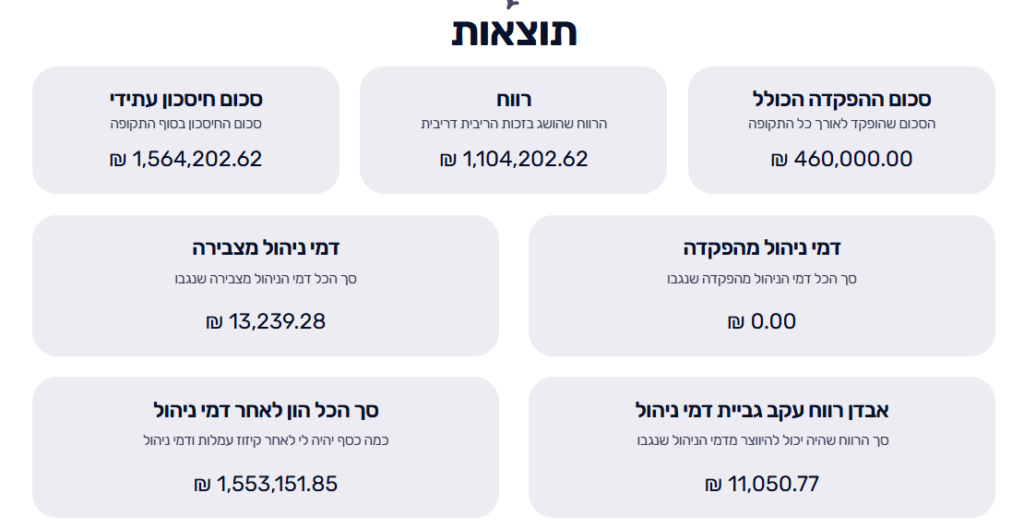 תוצאות

סכום ההפקדה הכולל
הסכום שהופקד לאורך כל התקופה
460,000.00 ₪

רווח
הרווח שהושג בזכות הריבית דריבית
1,104,202.62 ₪

סכום חיסכון עתידי
סכום החיסכון בסוף התקופה
1,564,202.62 ₪

דמי ניהול מהפקדה
סך הכל דמי הניהול מהפקדה שנגבו
0.00 ₪

דמי ניהול מצבירה
סך הכל דמי הניהול מצבירה שנגבו
13,239.28 ₪

אבדן רווח עקב גביית דמי ניהול
סך הרווח שהיה יכול להיווצר מדמי הניהול שנגבו
11,050.77 ₪

סך הכל הון לאחר דמי ניהול
כמה כסף יהיה לי לאחר קיזוז עמלות ודמי ניהול
1,553,151.85 ₪